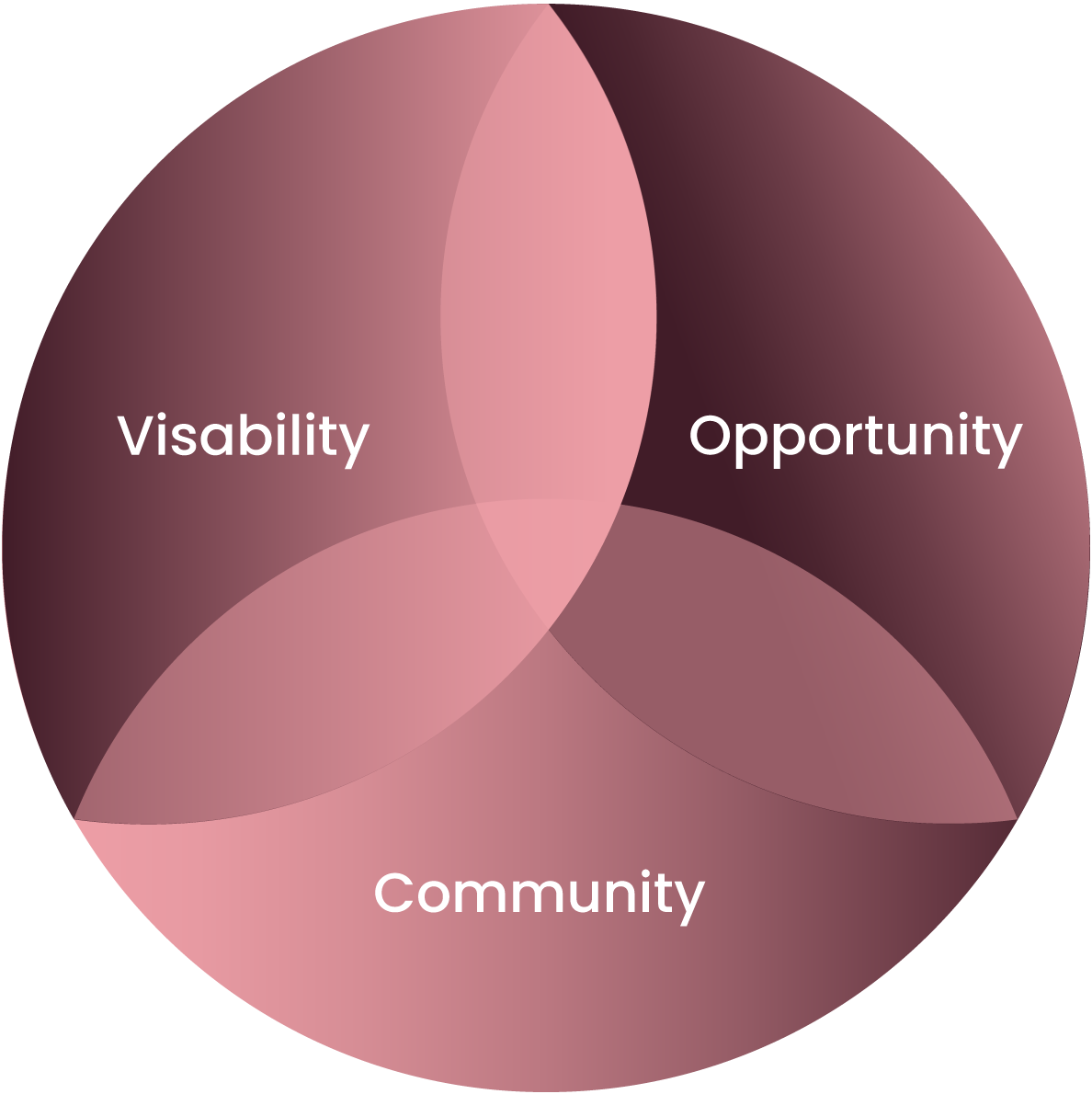 Visability

Opportunity

Community